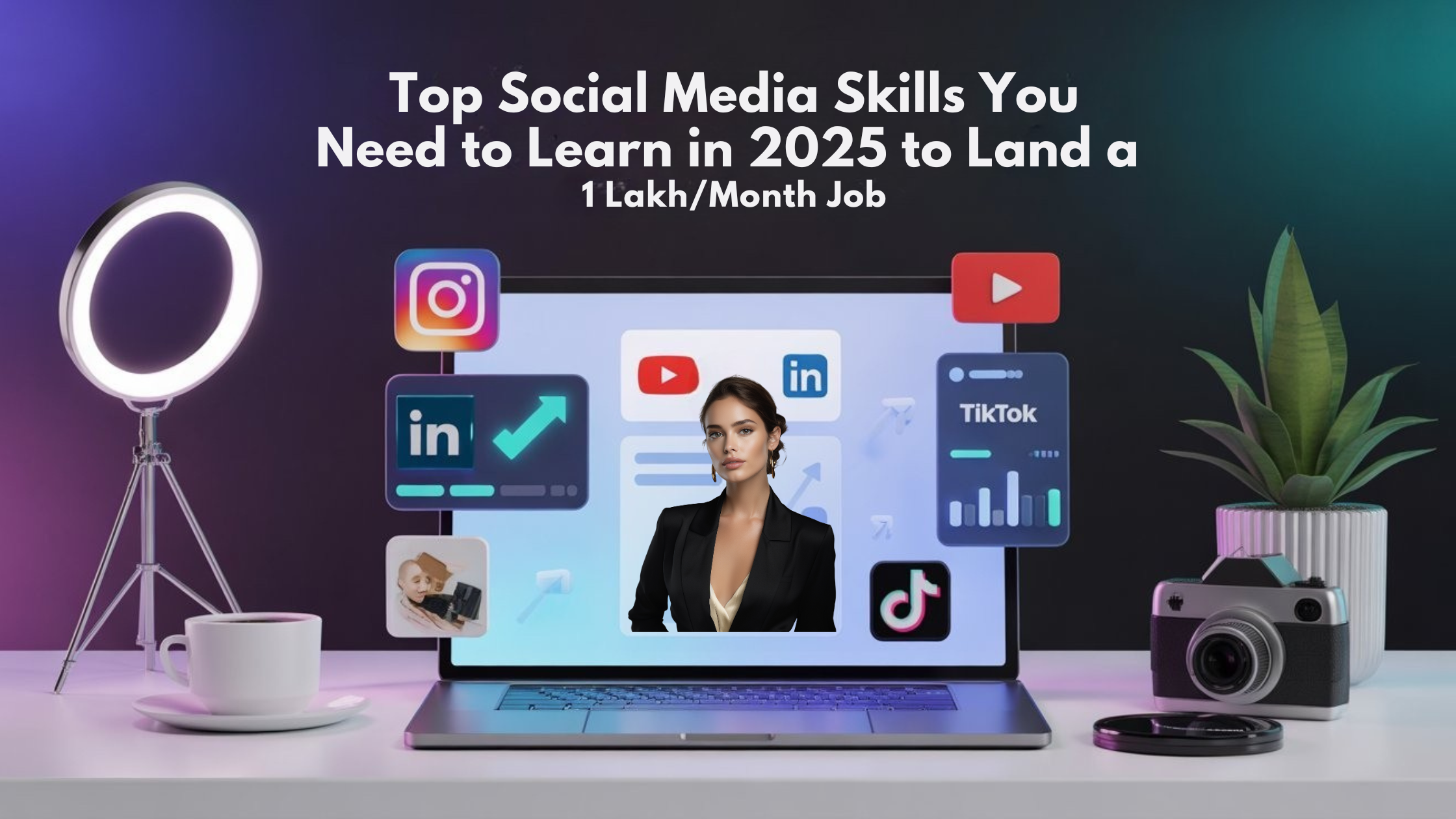 Top Social Media Skills You Need to Learn in 2025 to Land a 1 Lakh/Month Job

in

in

TikTok